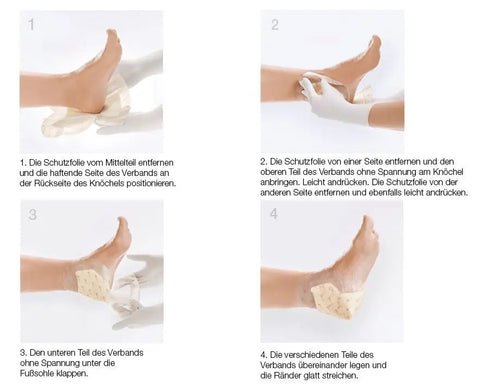 1

1. Die Schutzfolie vom Mittelteil entfernen und die haftende Seite des Verbands an der Rückseite des Knöchels positionieren.

2

2. Die Schutzfolie von einer Seite entfernen und den oberen Teil des Verbands ohne Spannung am Knöchel anbringen. Leicht andrücken. Die Schutzfolie von der anderen Seite entfernen und ebenfalls leicht andrücken.

3

3. Den unteren Teil des Verbands ohne Spannung unter die Fußsohle klappen.

4

4. Die verschiedenen Teile des Verbands übereinander legen und die Ränder glatt streichen.