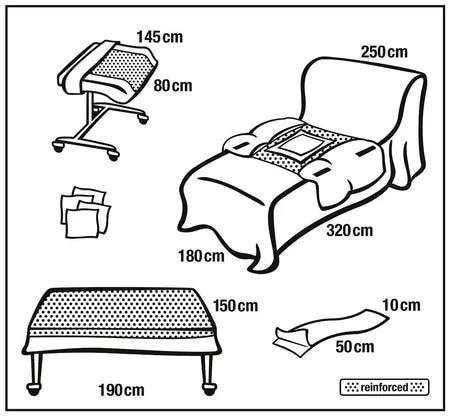 145 cm
80 cm
250 cm
320 cm
180 cm
150 cm
190 cm
10 cm
50 cm
reinforced